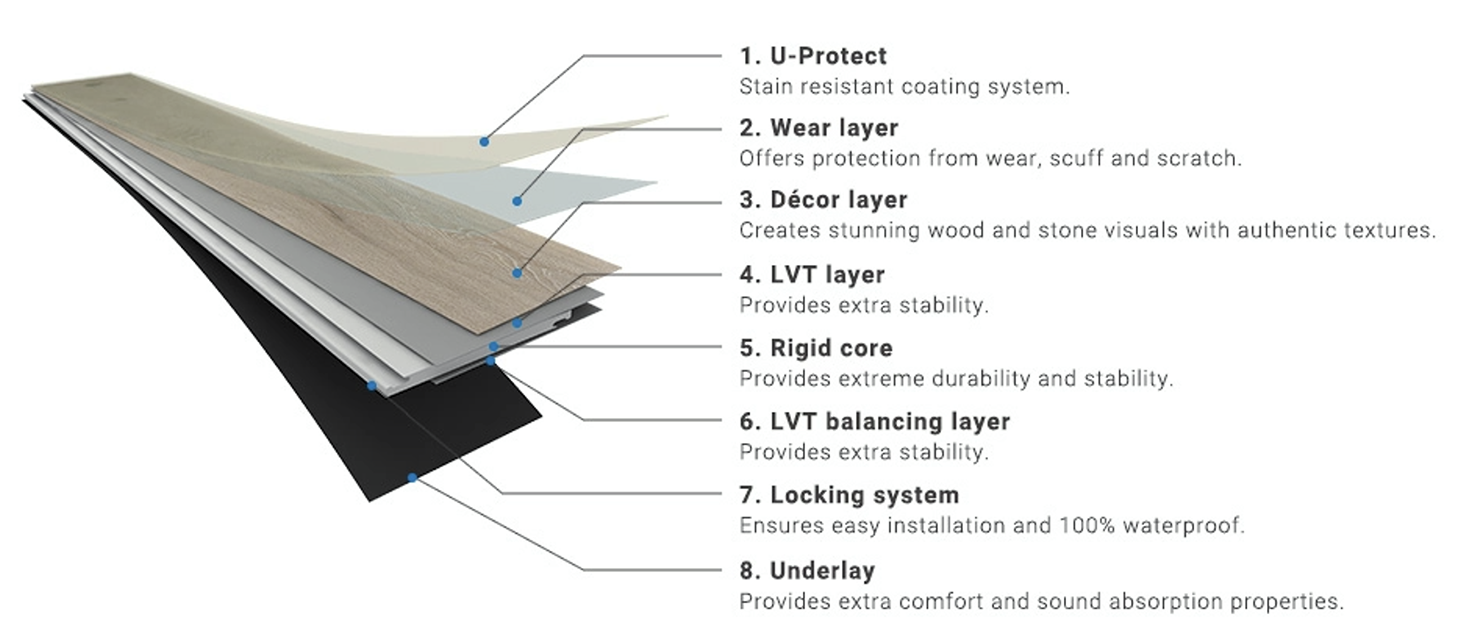 1. U-Protect
Stain resistant coating system.

2. Wear layer
Offers protection from wear, scuff and scratch.

3. Décor layer
Creates stunning wood and stone visuals with authentic textures.

4. LVT layer
Provides extra stability.

5. Rigid core
Provides extreme durability and stability.

6. LVT balancing layer
Provides extra stability.

7. Locking system
Ensures easy installation and 100% waterproof.

8. Underlay
Provides extra comfort and sound absorption properties.